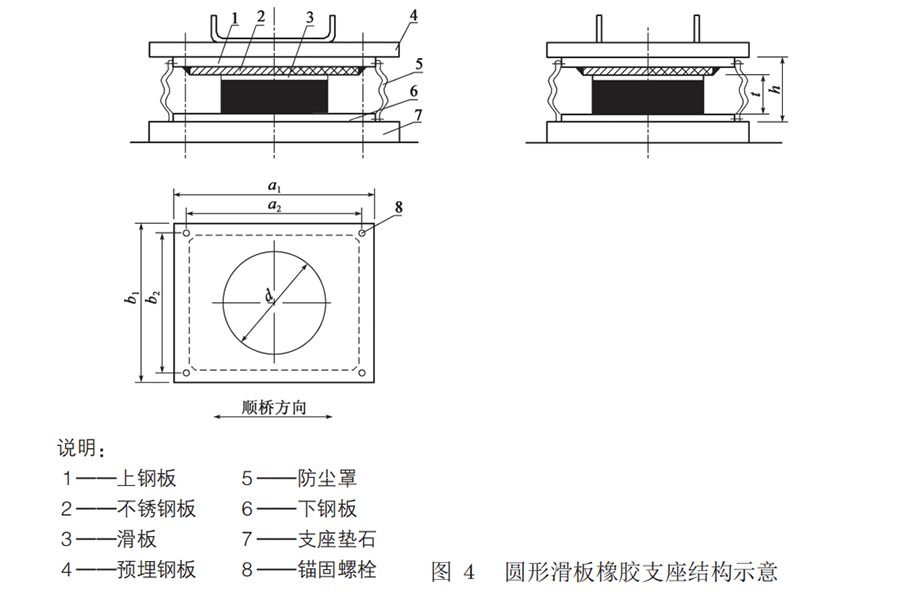 1 2 3 4

5

6

7

$t$ $h$

$a_1$

$a_2$

8

$b_1$ $b_2$

$d$

顺桥方向

说明：

1——上钢板
2——不锈钢板
3——滑板
4——预埋钢板

5——防尘罩
6——下钢板
7——支座垫石
8——锚固螺栓

图 4 圆形滑板橡胶支座结构示意